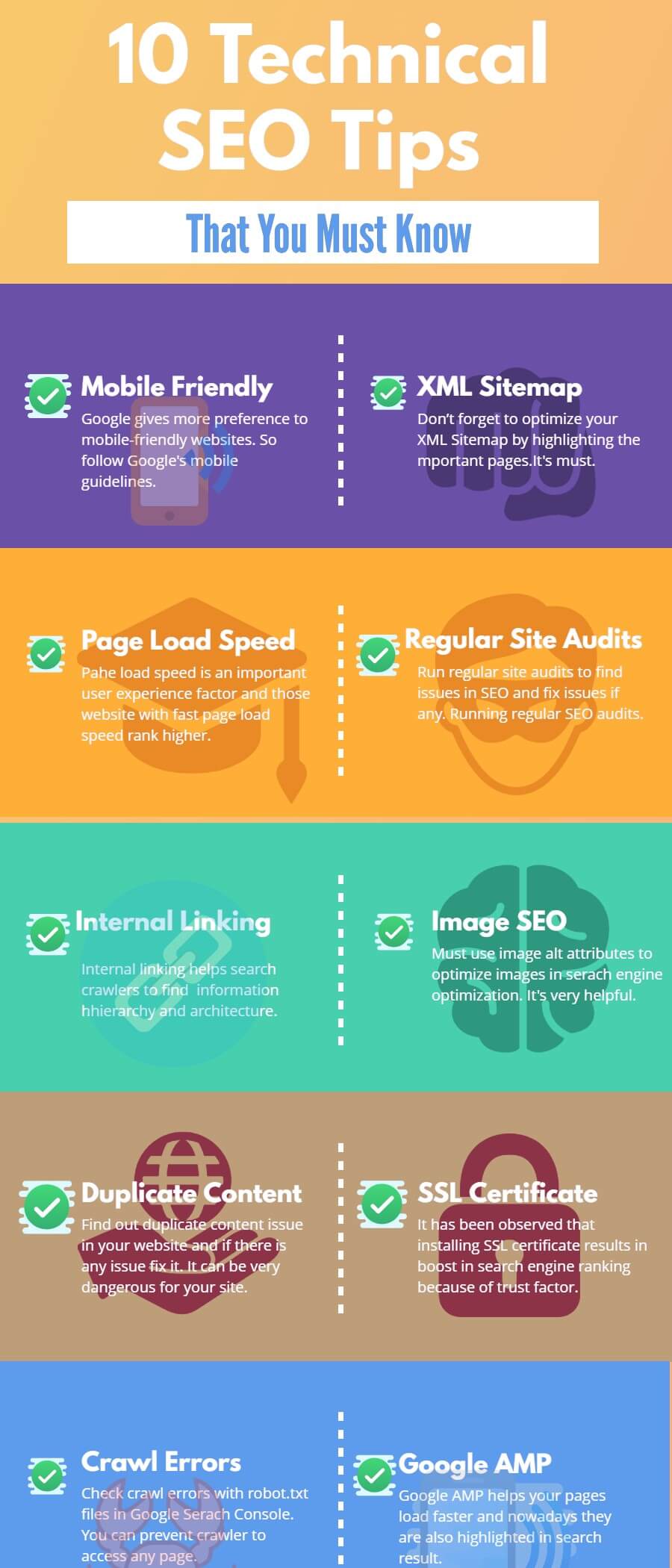 10 Technical SEO Tips

That You Must Know

Mobile Friendly

Google gives more preference to mobile-friendly websites. So follow Google's mobile guidelines.

XML Sitemap

Don't forget to optimize your XML Sitemap by highlighting the mportant pages.It's must.

Page Load Speed

Pahe load speed is an important user experience factor and those website with fast page load speed rank higher.

Regular Site Audits

Run regular site audits to find issues in SEO and fix issues if any. Running regular SEO audits.

Internal Linking

Internal linking helps search crawlers to find information hhierarchy and architecture.

Image SEO

Must use image alt attributes to optimize images in serach engine optimization. It's very helpful.

Duplicate Content

Find out duplicate content issue in your website and if there is any issue fix it. It can be very dangerous for your site.

SSL Certificate

It has been observed that installing SSL certificate results in boost in search engine ranking because of trust factor.

Crawl Errors

Check crawl errors with robot.txt files in Google Serach Console. You can prevent crawler to access any page.

Google AMP

Google AMP helps your pages load faster and nowadays they are also highlighted in search result.